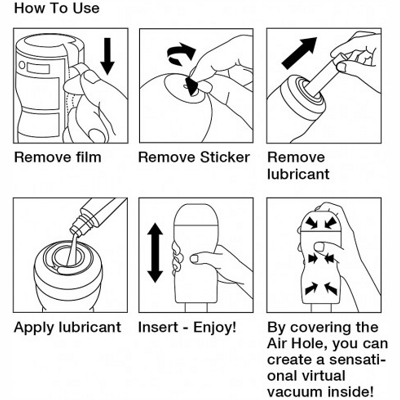 How To Use

Remove film

Remove Sticker

Remove lubricant

Apply lubricant

Insert - Enjoy!

By covering the Air Hole, you can create a sensational virtual vacuum inside!