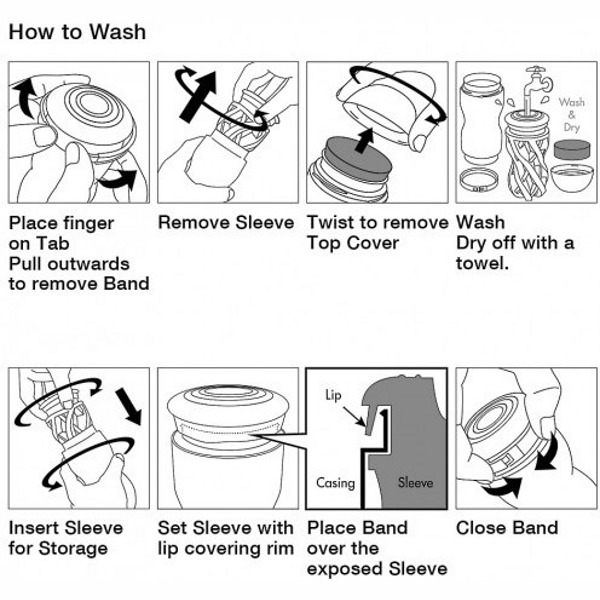 How to Wash

Wash & Dry

Place finger on Tab Pull outwards to remove Band

Remove Sleeve

Twist to remove Top Cover

Wash Dry off with a towel.

Lip

Casing

Sleeve

Insert Sleeve for Storage

Set Sleeve with lip covering rim

Place Band over the exposed Sleeve

Close Band